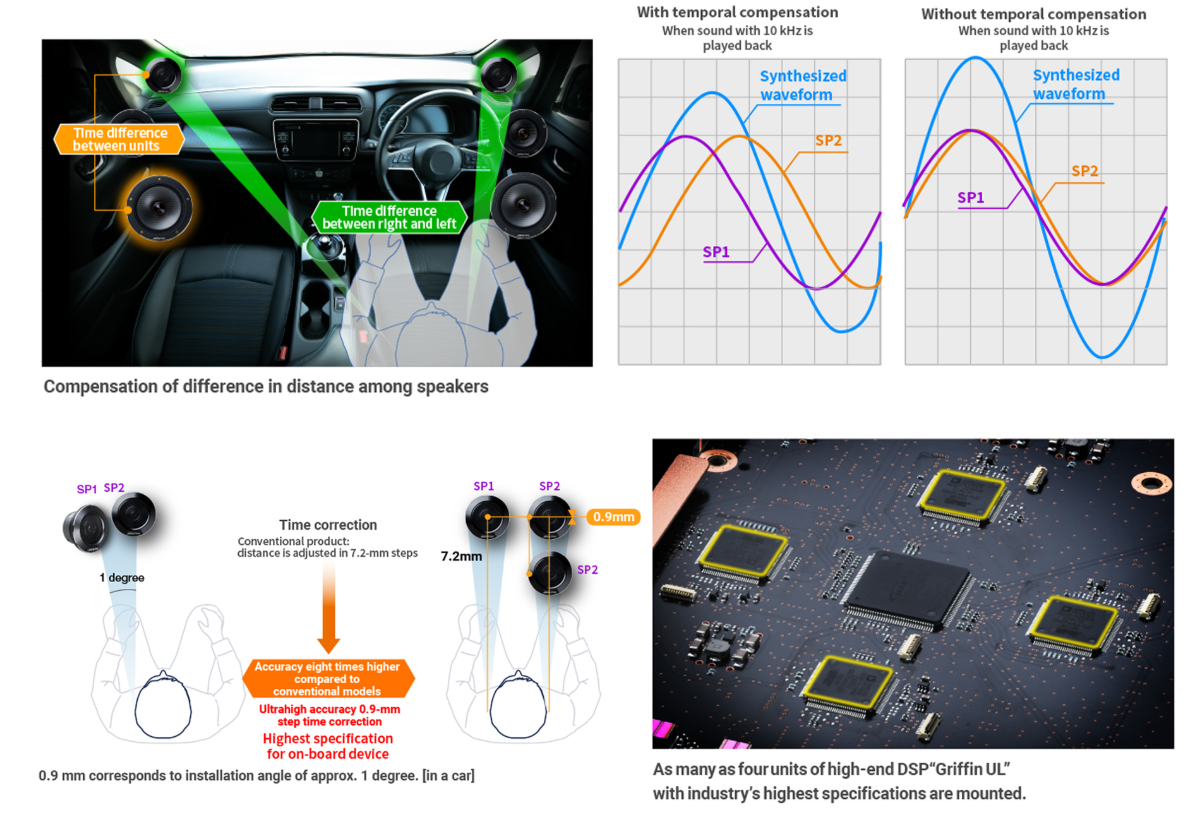 Time difference between units

Time difference between right and left

Compensation of difference in distance among speakers

With temporal compensation
When sound with 10 kHz is played back

Synthesized waveform

SP2

SP1

Without temporal compensation
When sound with 10 kHz is played back

Synthesized waveform

SP2

SP1

SP1 SP2

1 degree

Time correction
Conventional product: distance is adjusted in 7.2-mm steps

Accuracy eight times higher compared to conventional models

Ultrahigh accuracy 0.9-mm step time correction

Highest specification for on-board device

SP1 SP2

0.9mm

7.2mm

SP2

0.9 mm corresponds to installation angle of approx. 1 degree. [in a car]

As many as four units of high-end DSP"Griffin UL" with industry's highest specifications are mounted.